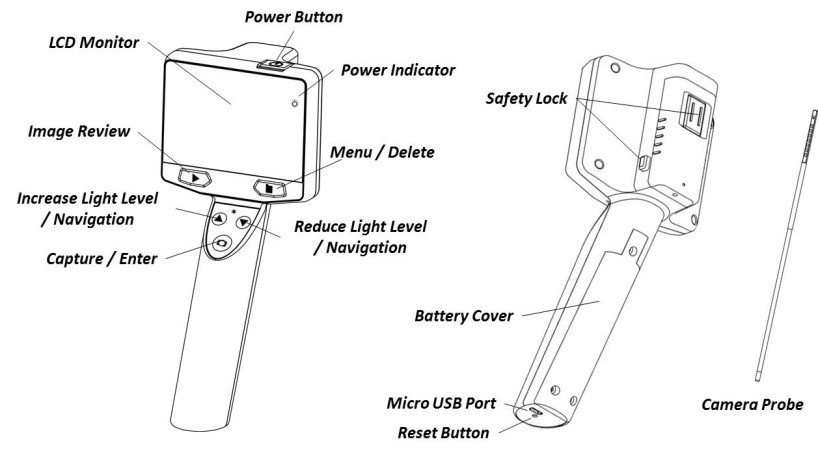 Power Button
LCD Monitor
Power Indicator
Image Review
Menu / Delete
Increase Light Level / Navigation
Reduce Light Level / Navigation
Capture / Enter

Safety Lock
Battery Cover
Micro USB Port
Reset Button
Camera Probe